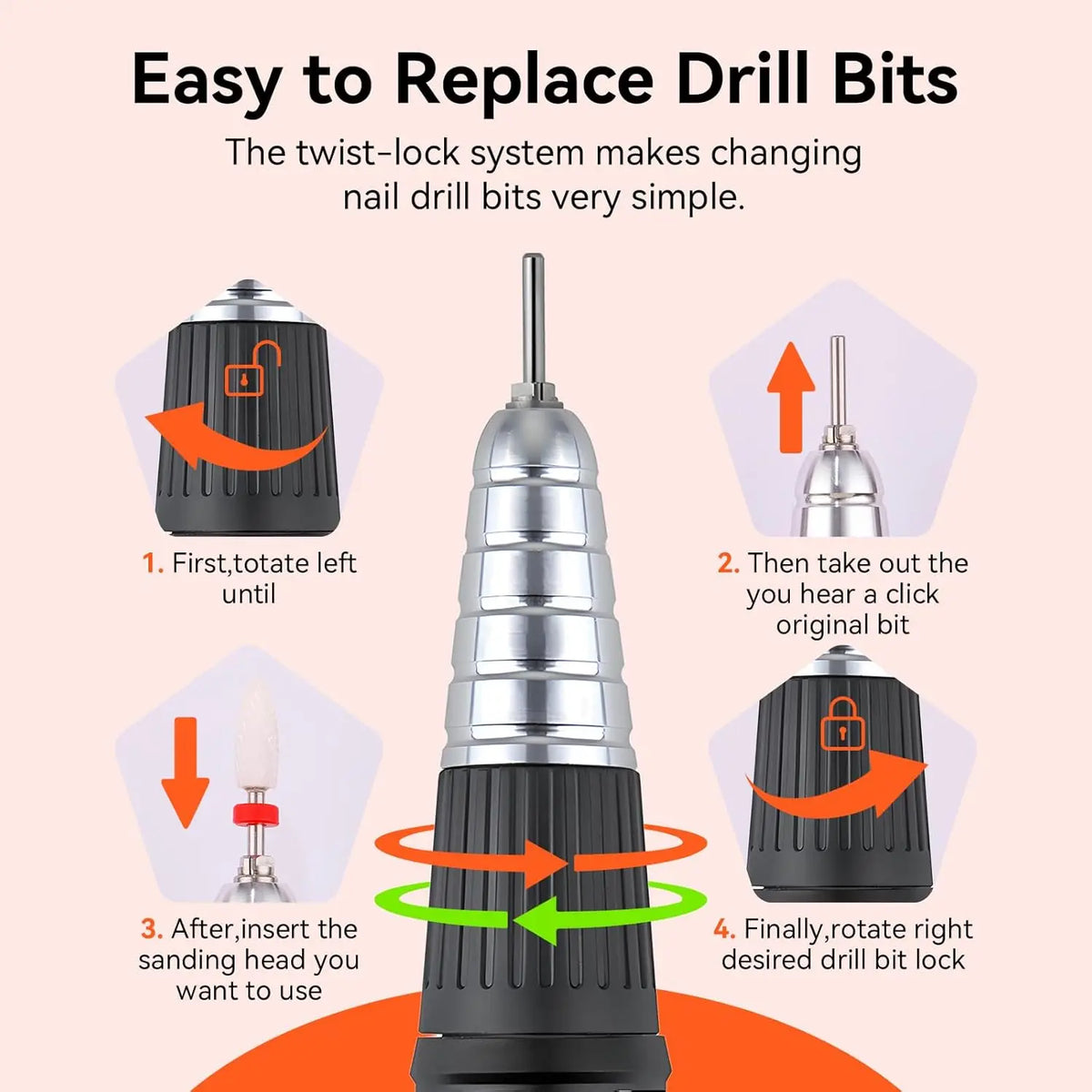 Easy to Replace Drill Bits

The twist-lock system makes changing nail drill bits very simple.

1. First,totate left until

2. Then take out the you hear a click original bit

3. After,insert the sanding head you want to use

4. Finally,rotate right desired drill bit lock